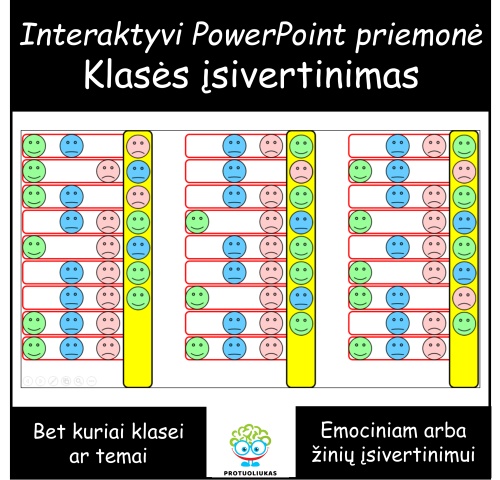 Interaktyvi PowerPoint priemonė
Klasės įsivertinimas

Bet kuriai klasei ar temai

PROTUOLIUKAS

Emociniam arba žinių įsivertinimui